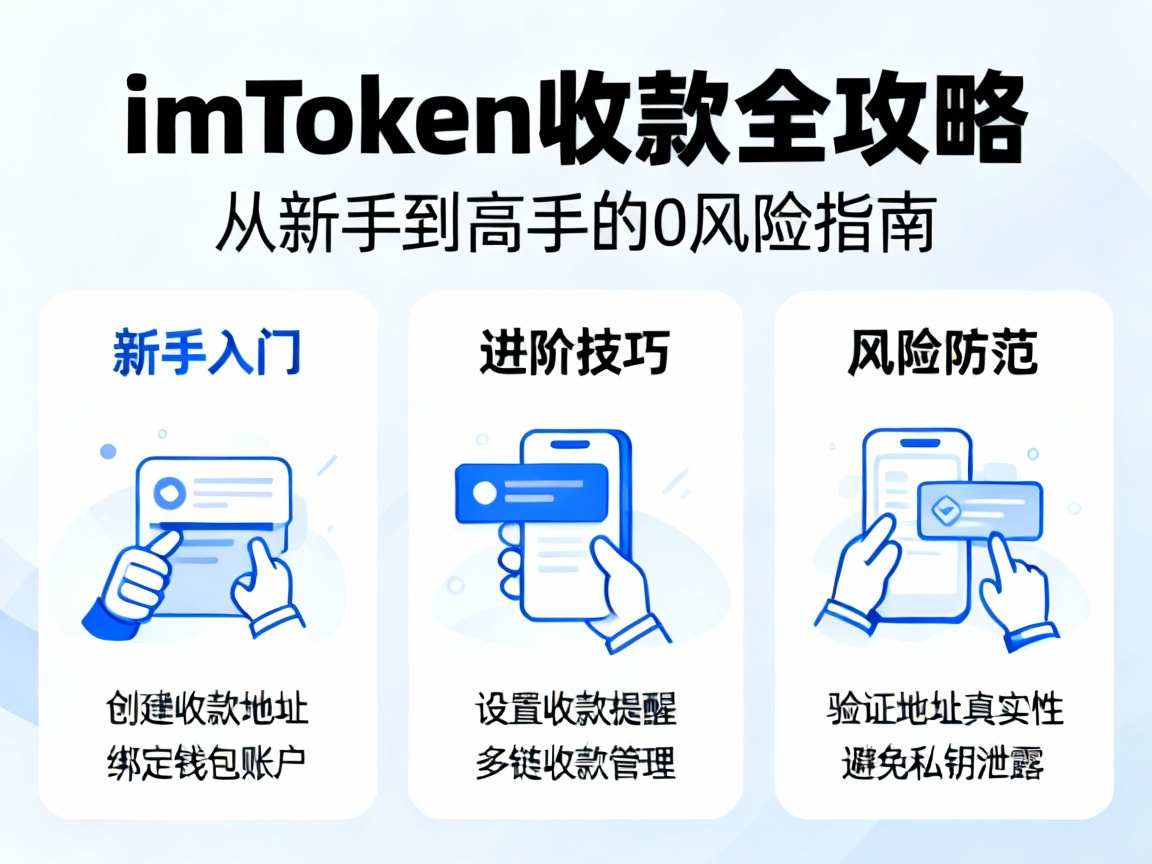 imToken收款全攻略
从新手到高手的0风险指南

新手入门
创建收款地址
绑定钱包账户

进阶技巧
设置收款提醒
多链收款管理

风险防范
验证地址真实性
避免私钥泄露